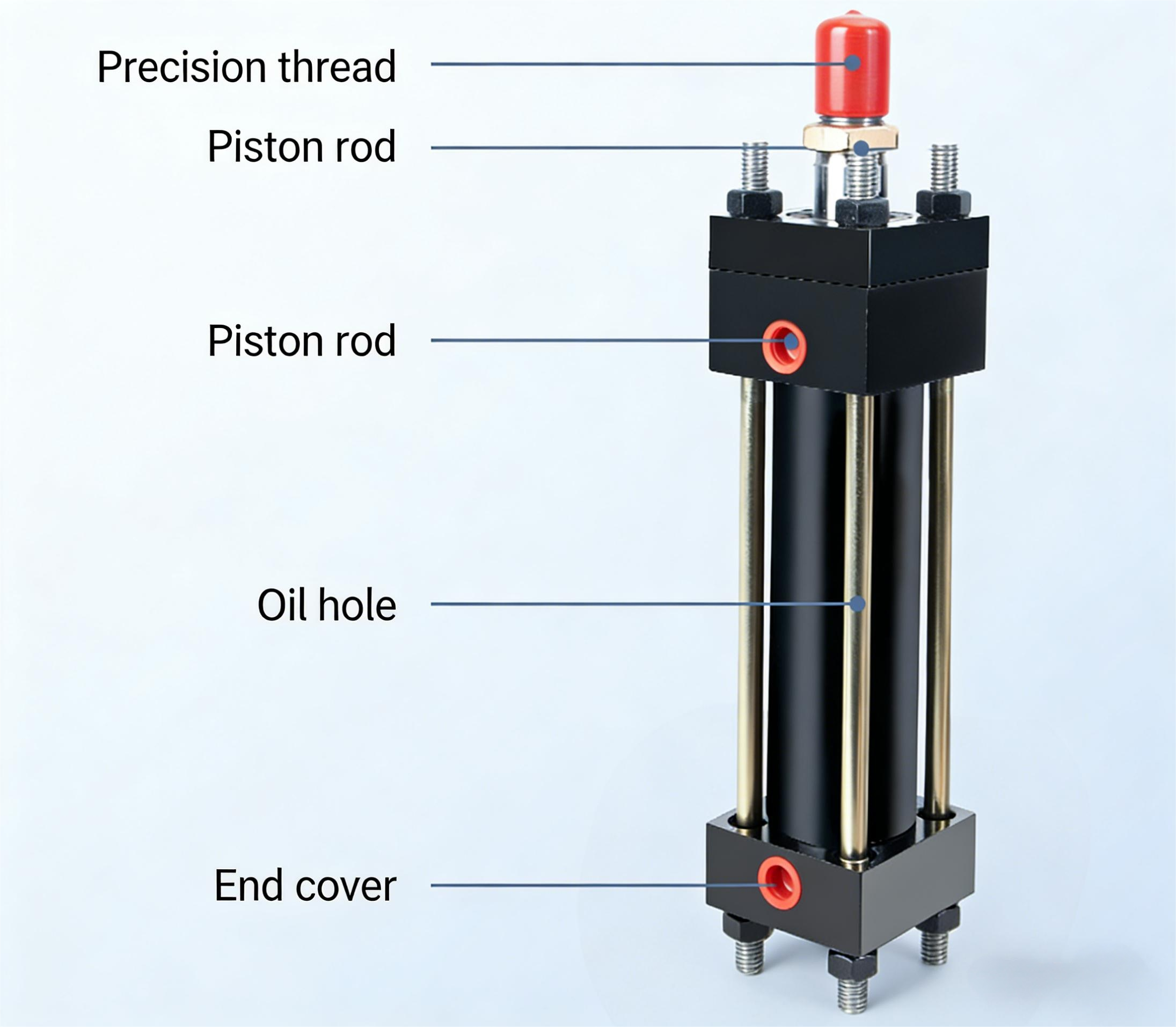 Precision thread

Piston rod

Piston rod

Oil hole

End cover